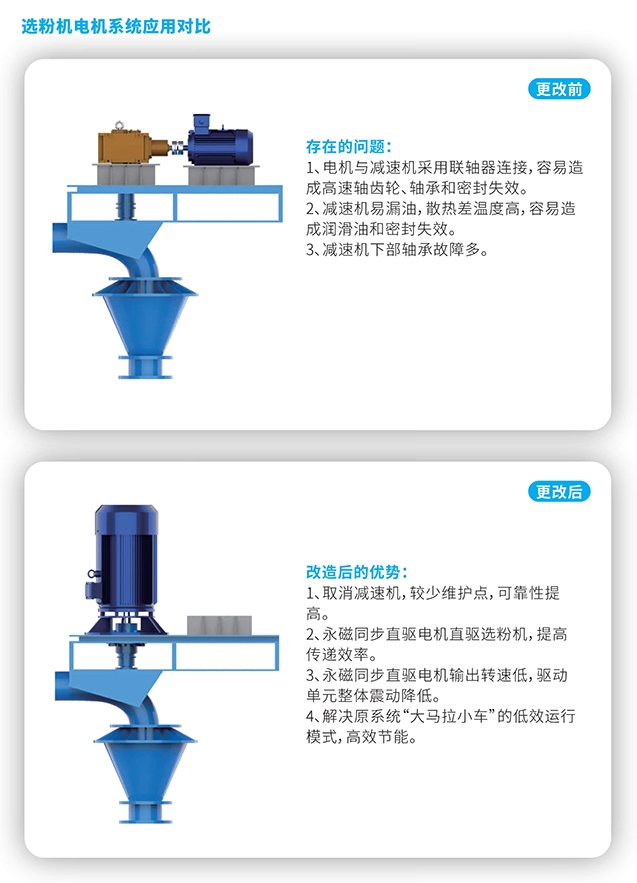 选粉机电机系统应用对比

更改前

存在的问题：
1、电机与减速机采用联轴器连接，容易造成高速轴齿轮、轴承和密封失效。
2、减速机易漏油，散热差温度高，容易造成润滑油和密封失效。
3、减速机下部轴承故障多。

更改后

改造后的优势：
1、取消减速机，较少维护点，可靠性提高。
2、永磁同步直驱电机直驱选粉机，提高传递效率。
3、永磁同步直驱电机输出转速低，驱动单元整体震动降低。
4、解决原系统“大马拉小车”的低效运行模式，高效节能。